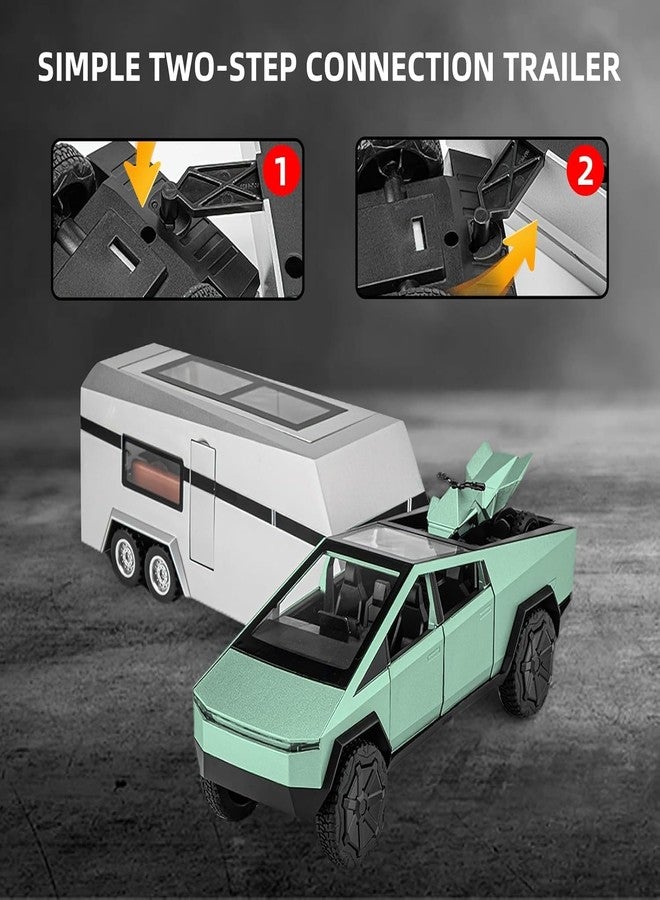 SIMPLE TWO-STEP CONNECTION TRAILER

1

2